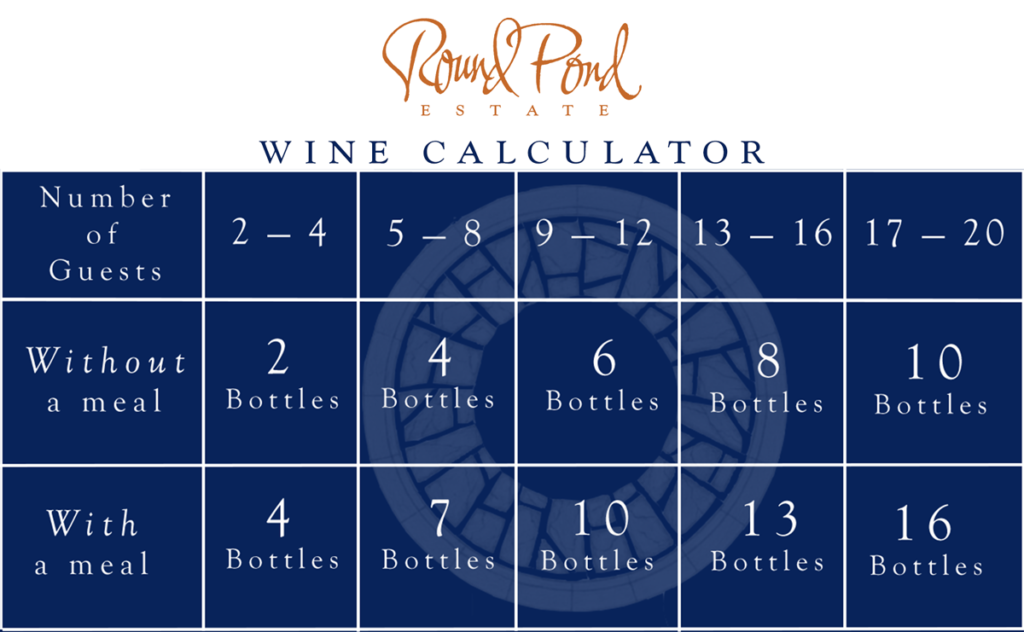 Round Pond
ESTATE

WINE CALCULATOR

| Number of Guests | 2 – 4 | 5 – 8 | 9 – 12 | 13 – 16 | 17 – 20 |
|---|---|---|---|---|---|
| Without a meal | 2 Bottles | 4 Bottles | 6 Bottles | 8 Bottles | 10 Bottles |
| With a meal | 4 Bottles | 7 Bottles | 10 Bottles | 13 Bottles | 16 Bottles |